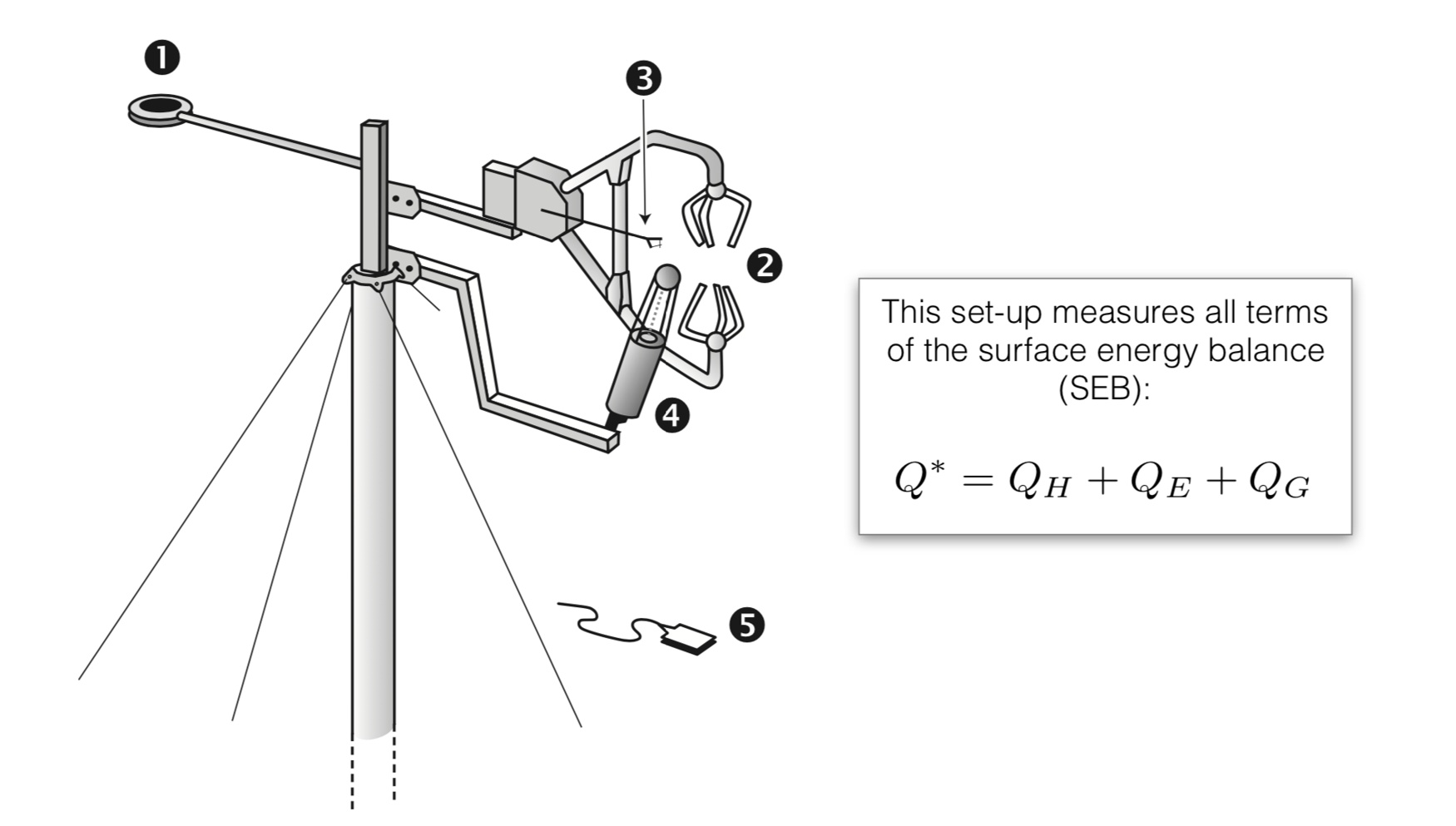 1

3

2

4

5

This set-up measures all terms of the surface energy balance (SEB):

$Q^* = Q_H + Q_E + Q_G$