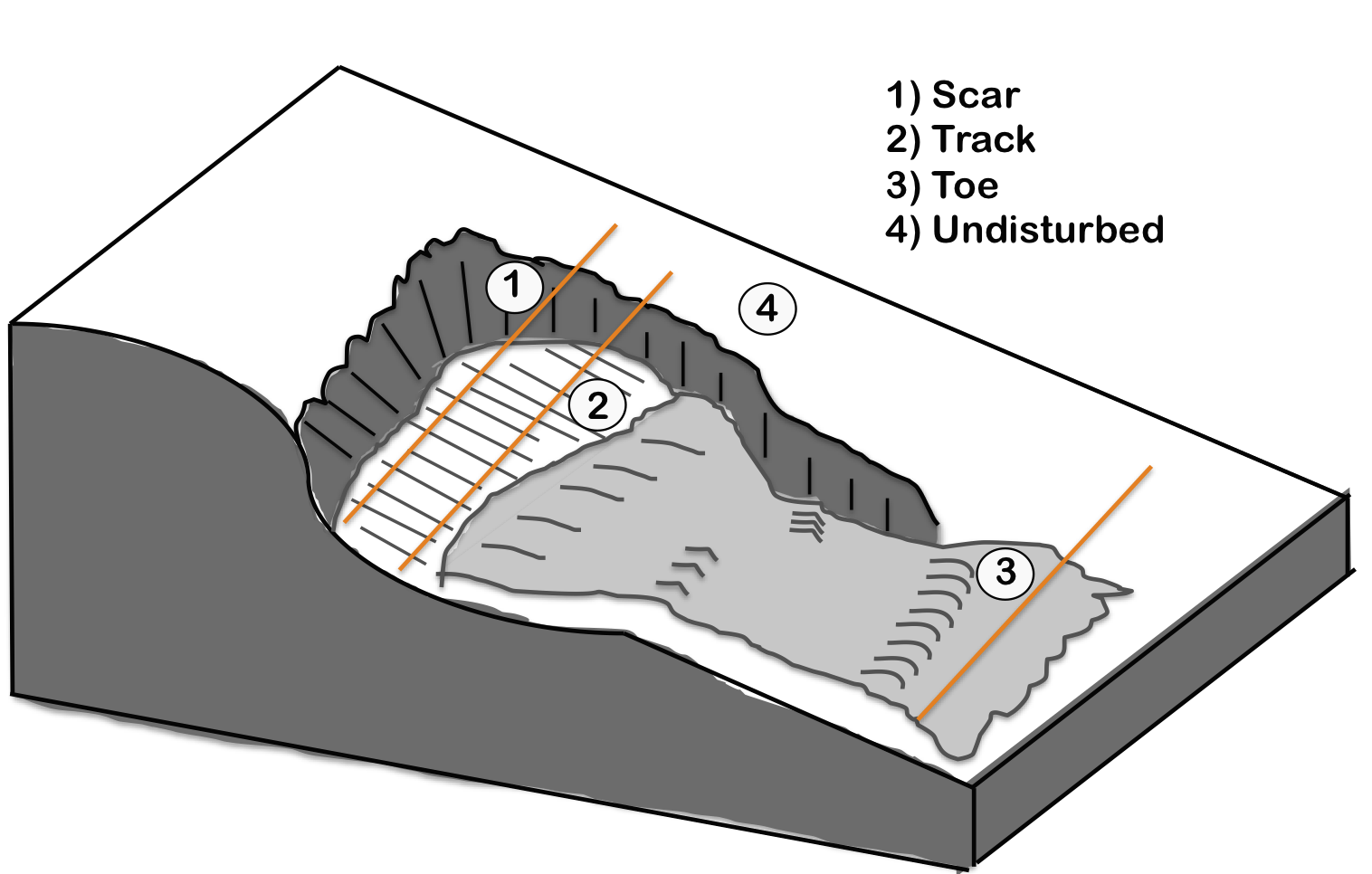 1) Scar
2) Track
3) Toe
4) Undisturbed

1

4

2

3