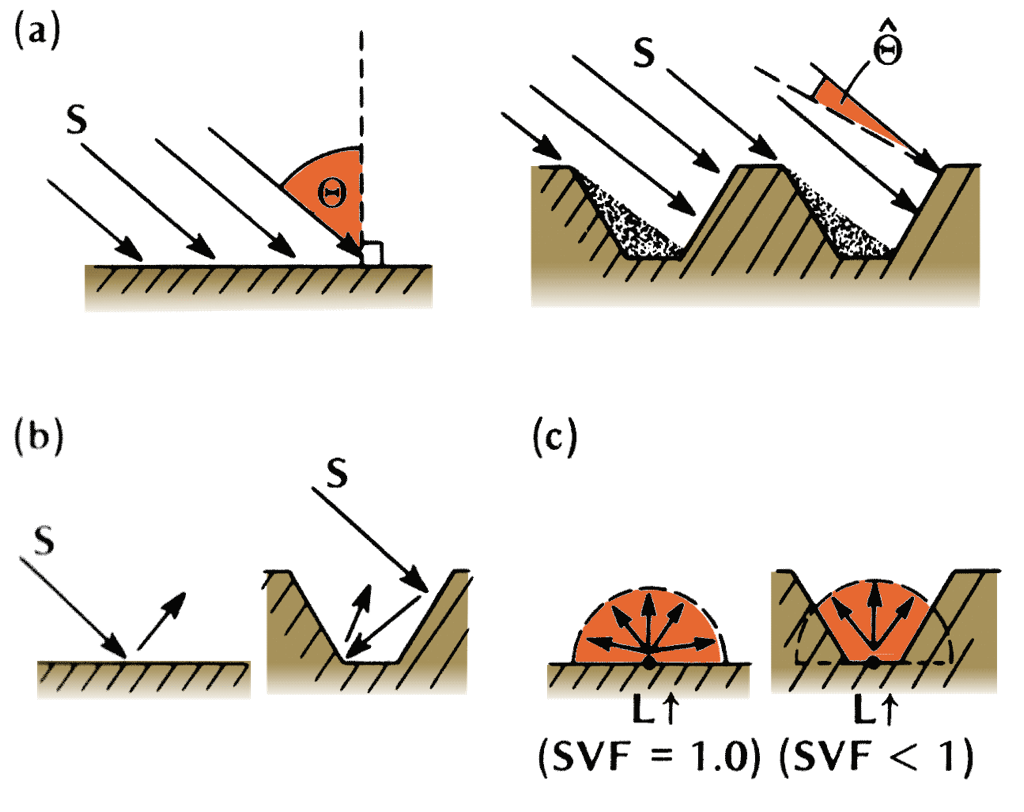 (a)

S

$\Theta$

S

$\hat{\Theta}$

(b)

S

S

(c)

L↑

(SVF = 1.0)

L↑

(SVF < 1)